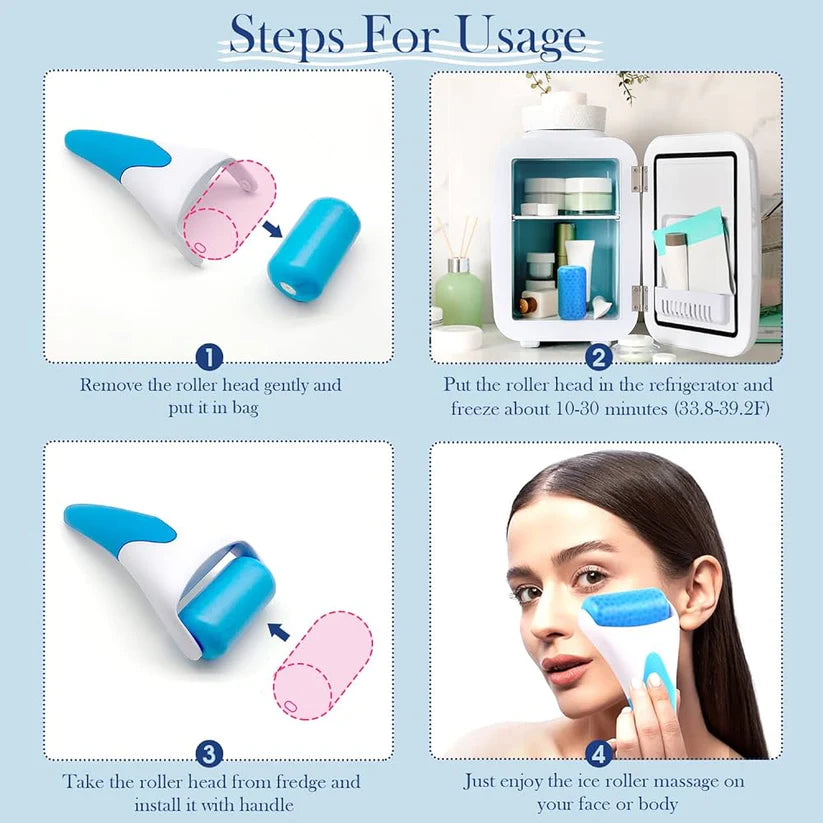 Steps For Usage

1
Remove the roller head gently and put it in bag

2
Put the roller head in the refrigerator and freeze about 10-30 minutes (33.8-39.2F)

3
Take the roller head from fredge and install it with handle

4
Just enjoy the ice roller massage on your face or body